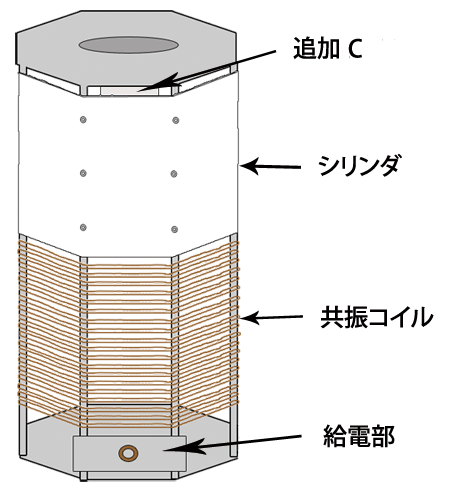 追加 C

シリンダ

共振コイル

給電部